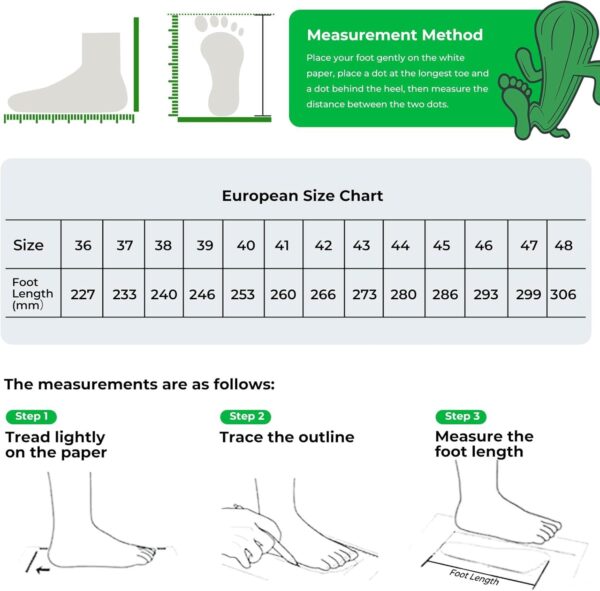 Measurement Method

Place your foot gently on the white paper, place a dot at the longest toe and a dot behind the heel, then measure the distance between the two dots.

European Size Chart

| Size | 36 | 37 | 38 | 39 | 40 | 41 | 42 | 43 | 44 | 45 | 46 | 47 | 48 |
|---|---|---|---|---|---|---|---|---|---|---|---|---|---|
| Foot Length (mm) | 227 | 233 | 240 | 246 | 253 | 260 | 266 | 273 | 280 | 286 | 293 | 299 | 306 |

The measurements are as follows:

Step 1
Tread lightly on the paper

Step 2
Trace the outline

Step 3
Measure the foot length

Foot Length